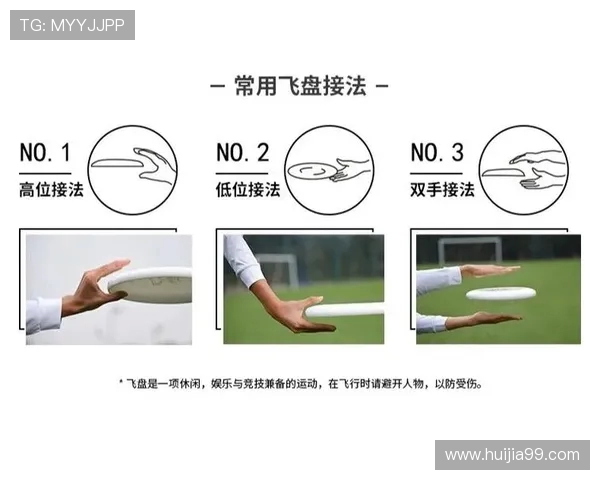 TG: MYYJJPP

— 常用飞盘接法 —

NO. 1
高位接法

NO. 2
低位接法

NO. 3
双手接法

* 飞盘是一项休闲，娱乐与竞技兼备的运动，在飞行时请避开人物，以防受伤。

www.huijia99.com